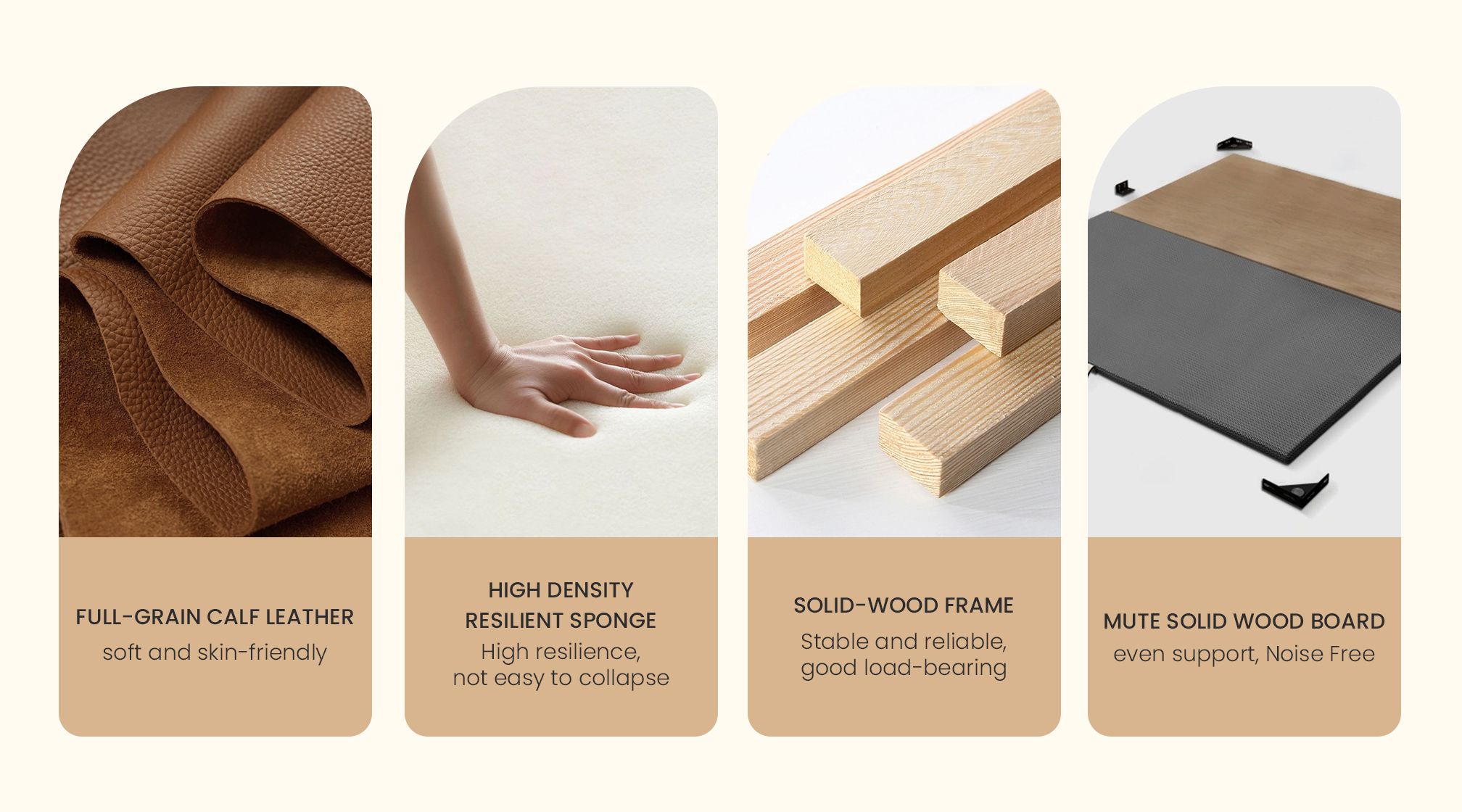 FULL-GRAIN CALF LEATHER
soft and skin-friendly

HIGH DENSITY
RESILIENT SPONGE
High resilience,
not easy to collapse

SOLID-WOOD FRAME
Stable and reliable,
good load-bearing

MUTE SOLID WOOD BOARD
even support, Noise Free