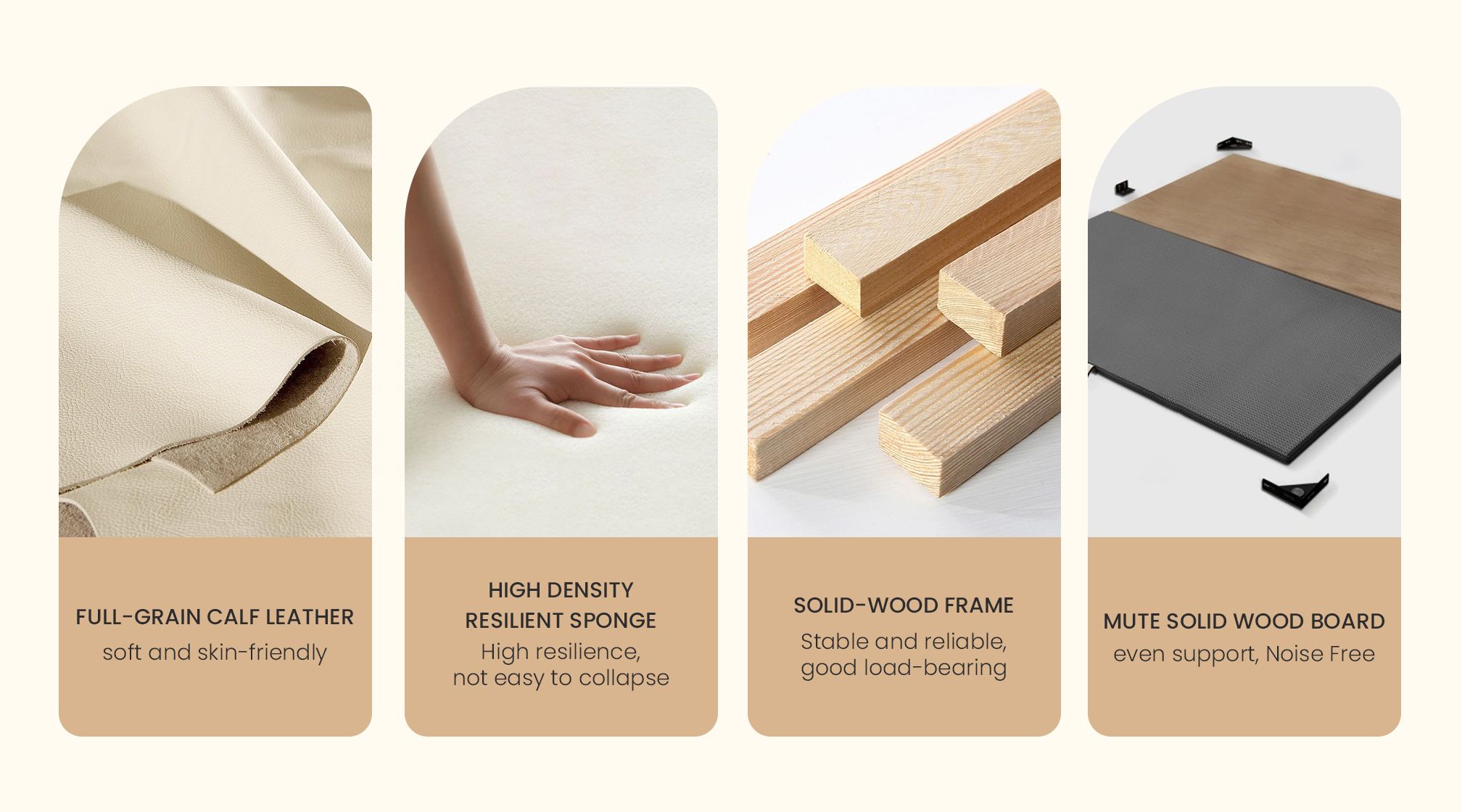 FULL-GRAIN CALF LEATHER
soft and skin-friendly

HIGH DENSITY RESILIENT SPONGE
High resilience, not easy to collapse

SOLID-WOOD FRAME
Stable and reliable, good load-bearing

MUTE SOLID WOOD BOARD
even support, Noise Free