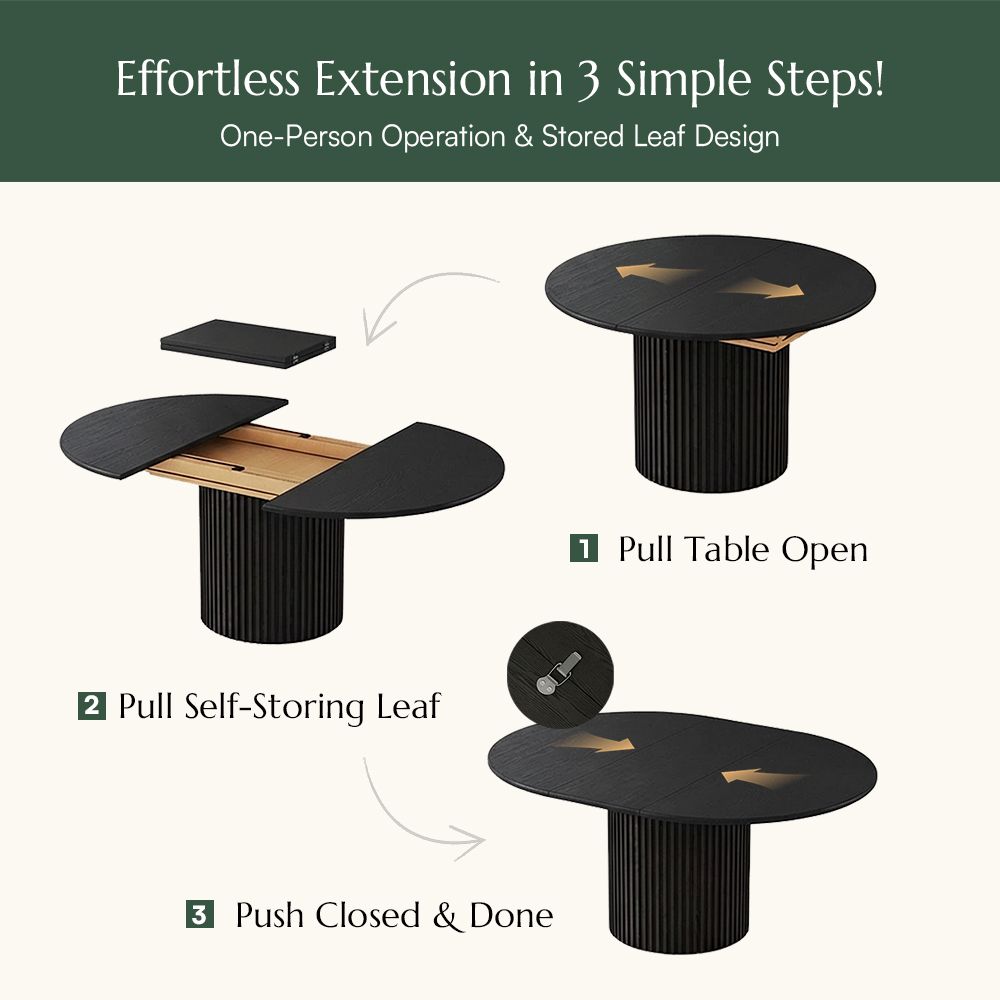 Effortless Extension in 3 Simple Steps!
One-Person Operation & Stored Leaf Design

1 Pull Table Open

2 Pull Self-Storing Leaf

3 Push Closed & Done