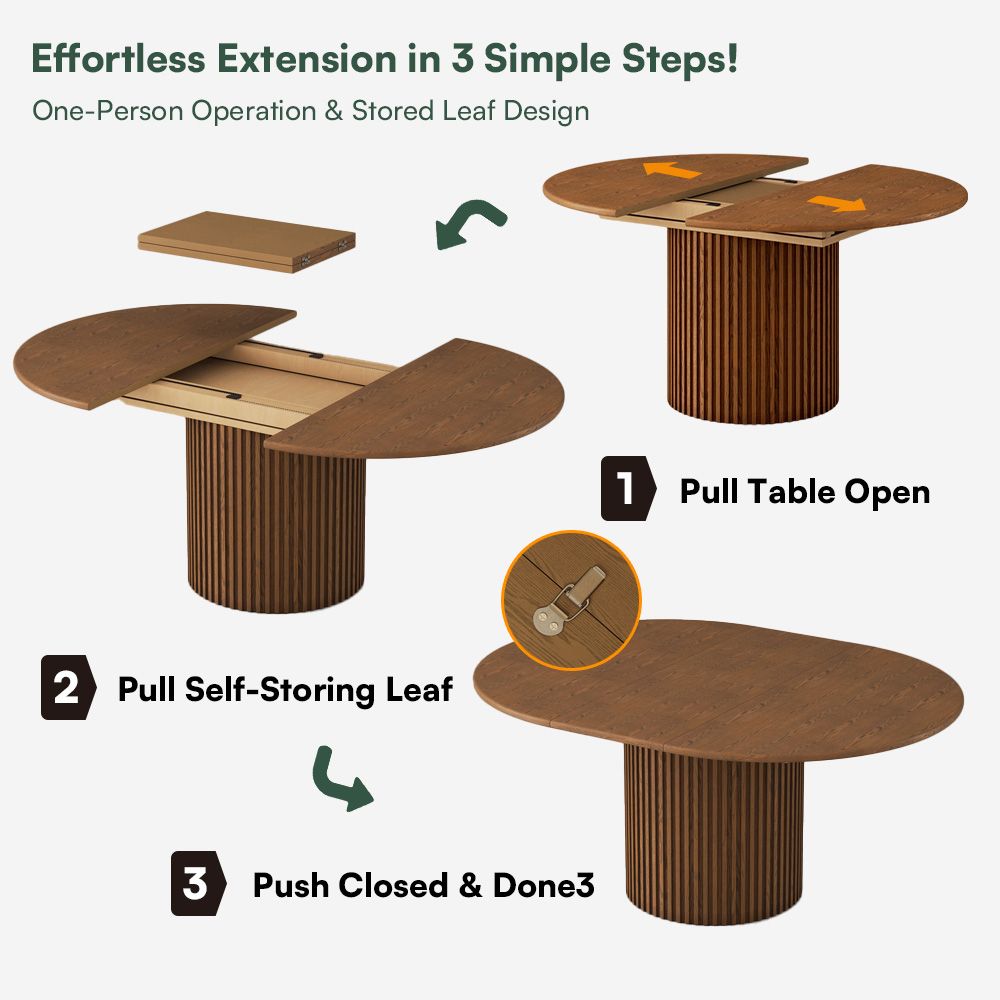 Effortless Extension in 3 Simple Steps!

One-Person Operation & Stored Leaf Design

1 Pull Table Open

2 Pull Self-Storing Leaf

3 Push Closed & Done3